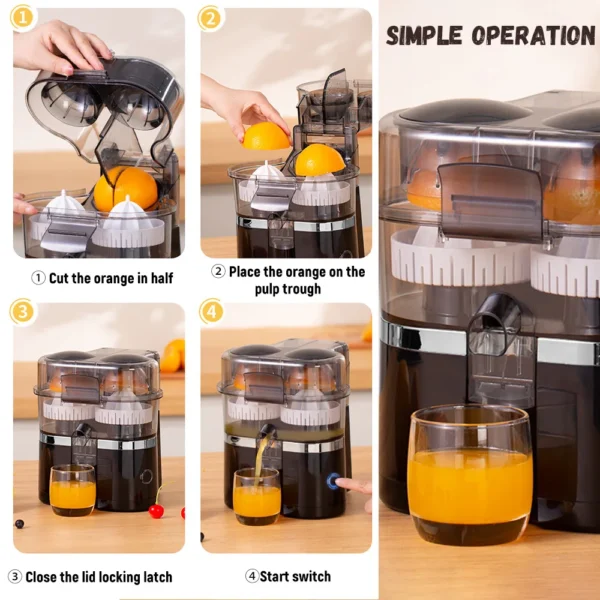 1

2

SIMPLE OPERATION

① Cut the orange in half

② Place the orange on the pulp trough

3

4

③ Close the lid locking latch

④Start switch